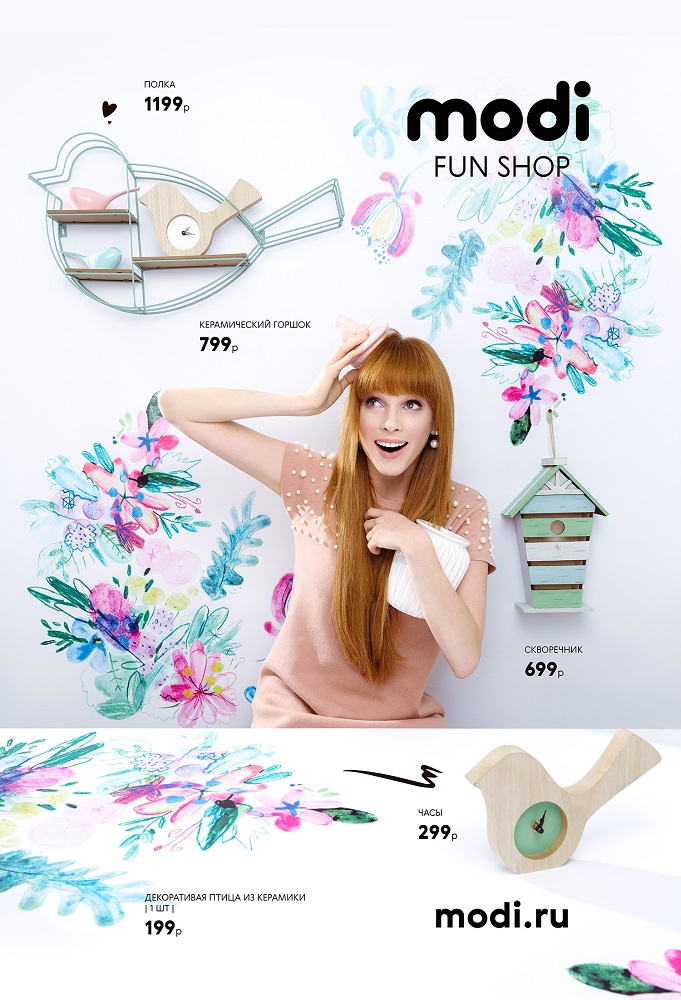 ПОЛКА
1199р

modi
FUN SHOP

КЕРАМИЧЕСКИЙ ГОРШОК
799р

СКВОРЕЧНИК
699р

ЧАСЫ
299р

ДЕКОРАТИВАЯ ПТИЦА ИЗ КЕРАМИКИ
| 1 ШТ |
199р

modi.ru